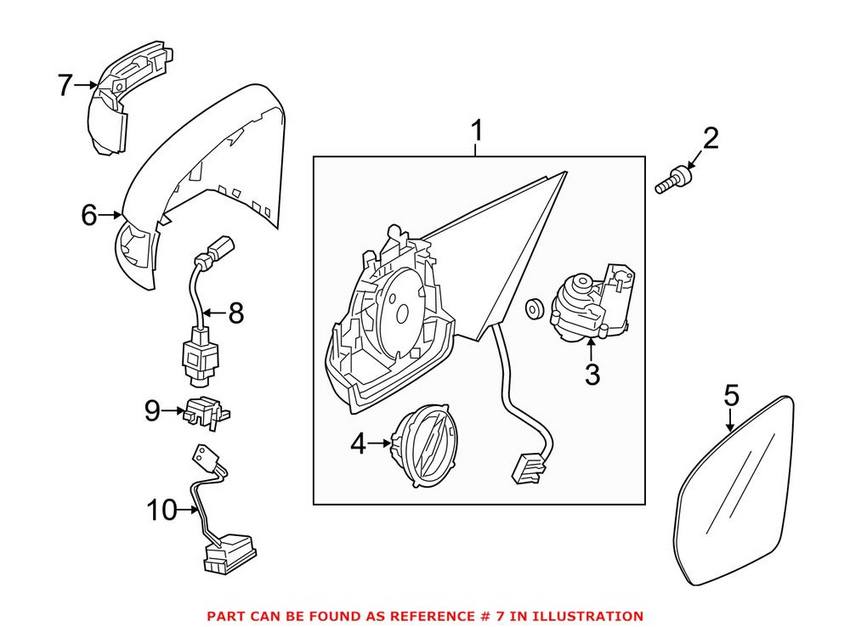 7
6
8
9
10
1
2
3
4
5

PART CAN BE FOUND AS REFERENCE # 7 IN ILLUSTRATION